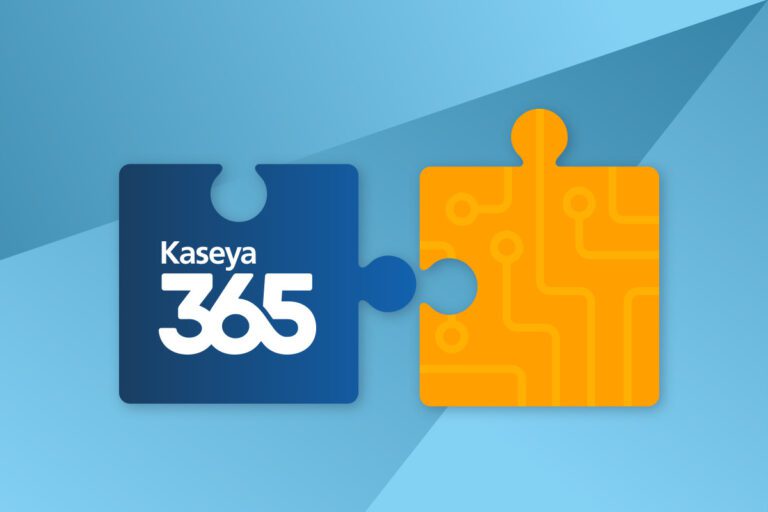 Kaseya
365